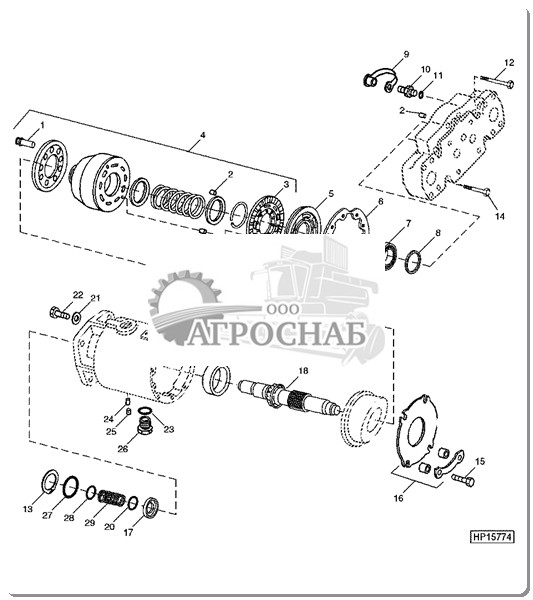 9
10
11
12
2
1
4
2
3
5
6
7
8
14
22
21
ООО
АГРОСНАБ
18
24
25
23
26
15
16
13
27
28
29
20
17
HP15774